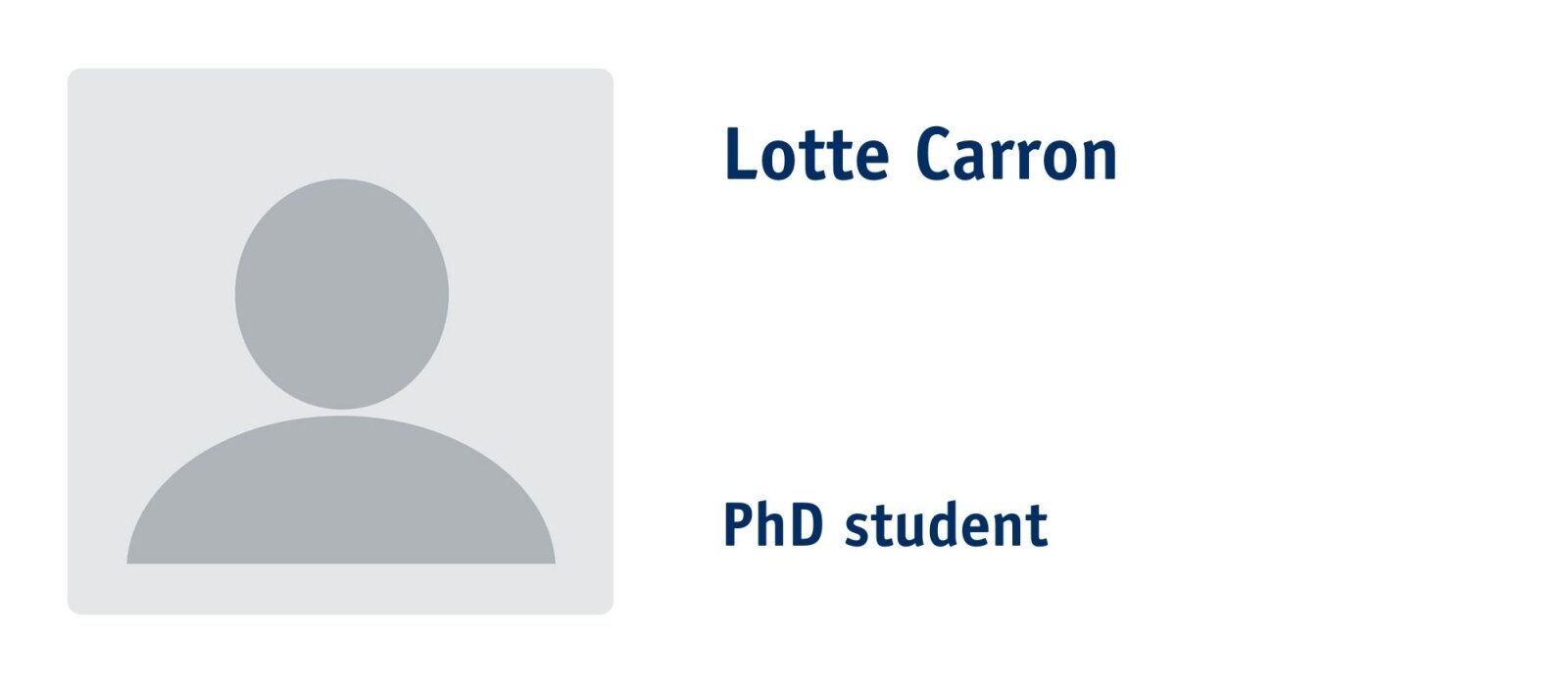 Lotte Carron

PhD student