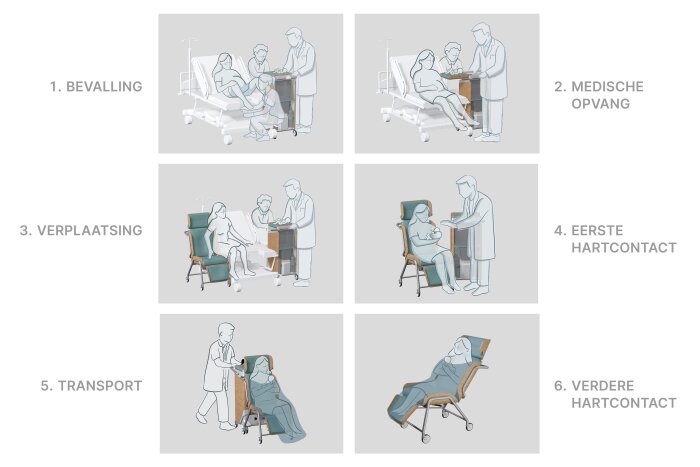 1. BEVALLING

2. MEDISCHE OPVANG

3. VERPLAATSING

4. EERSTE HARTCONTACT

5. TRANSPORT

6. VERDERE HARTCONTACT