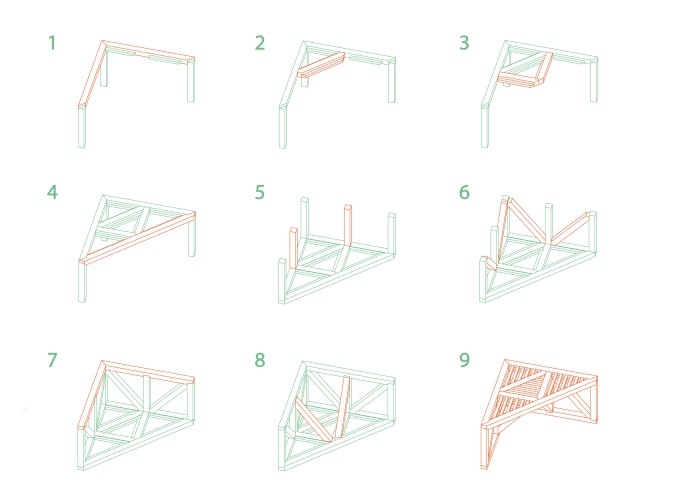 1

2

3

4

5

6

7

8

9